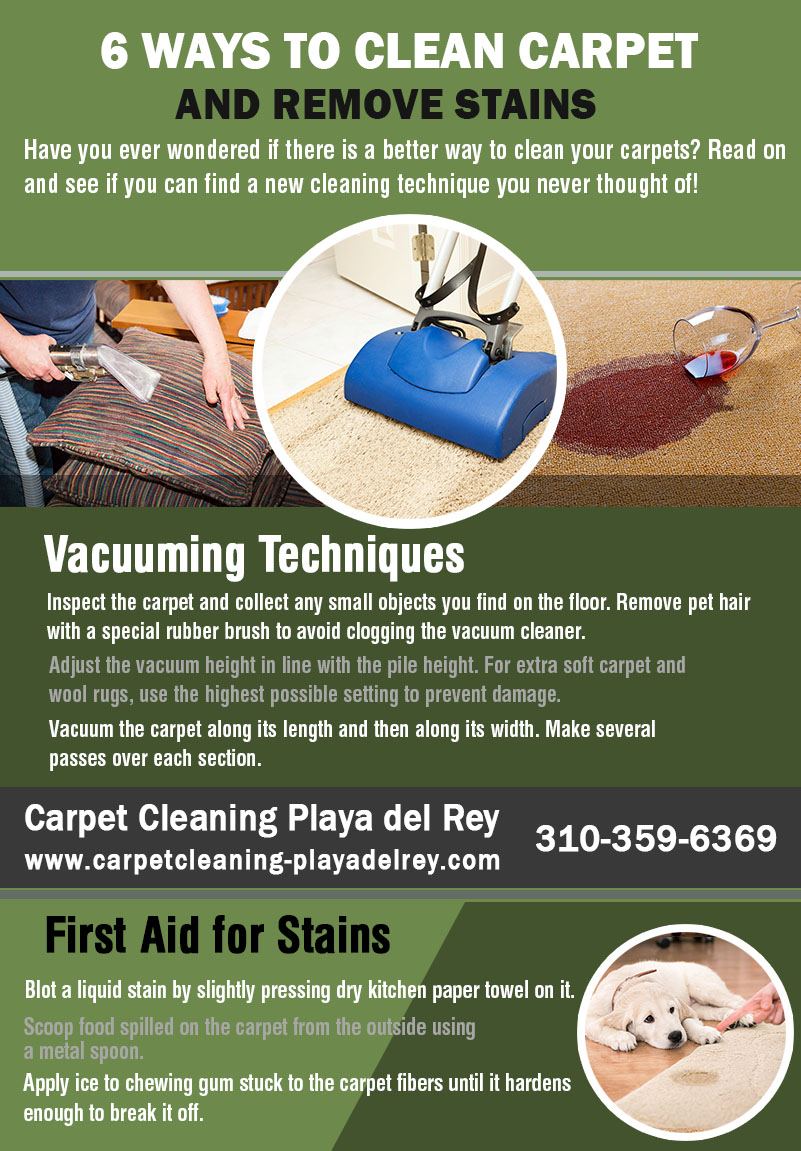 6 WAYS TO CLEAN CARPET
AND REMOVE STAINS

Have you ever wondered if there is a better way to clean your carpets? Read on and see if you can find a new cleaning technique you never thought of!

Vacuuming Techniques

Inspect the carpet and collect any small objects you find on the floor. Remove pet hair with a special rubber brush to avoid clogging the vacuum cleaner.

Adjust the vacuum height in line with the pile height. For extra soft carpet and wool rugs, use the highest possible setting to prevent damage.

Vacuum the carpet along its length and then along its width. Make several passes over each section.

Carpet Cleaning Playa del Rey
www.carpetcleaning-playadelrey.com
310-359-6369

First Aid for Stains

Blot a liquid stain by slightly pressing dry kitchen paper towel on it.

Scoop food spilled on the carpet from the outside using a metal spoon.

Apply ice to chewing gum stuck to the carpet fibers until it hardens enough to break it off.